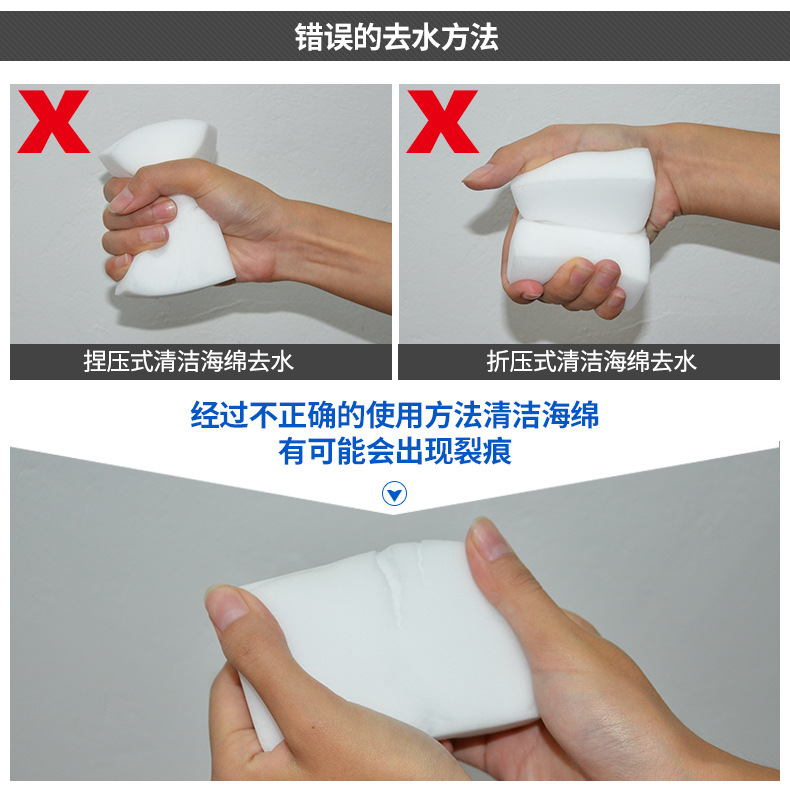 错误的去水方法

X

捏压式清洁海绵去水

X

折压式清洁海绵去水

经过不正确的使用方法清洁海绵
有可能会出现裂痕