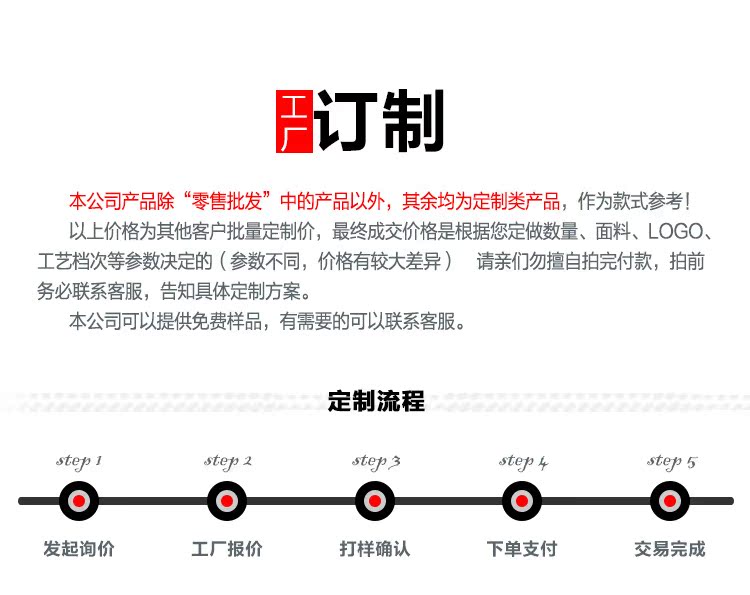 工厂订制

本公司产品除“零售批发”中的产品以外，其余均为定制类产品，作为款式参考！

以上价格为其他客户批量定制价，最终成交价格是根据您定做数量、面料、LOGO、工艺档次等参数决定的（参数不同，价格有较大差异） 请亲们勿擅自拍完付款，拍前务必联系客服，告知具体定制方案。

本公司可以提供免费样品，有需要的可以联系客服。

定制流程

step 1
发起询价

step 2
工厂报价

step 3
打样确认

step 4
下单支付

step 5
交易完成