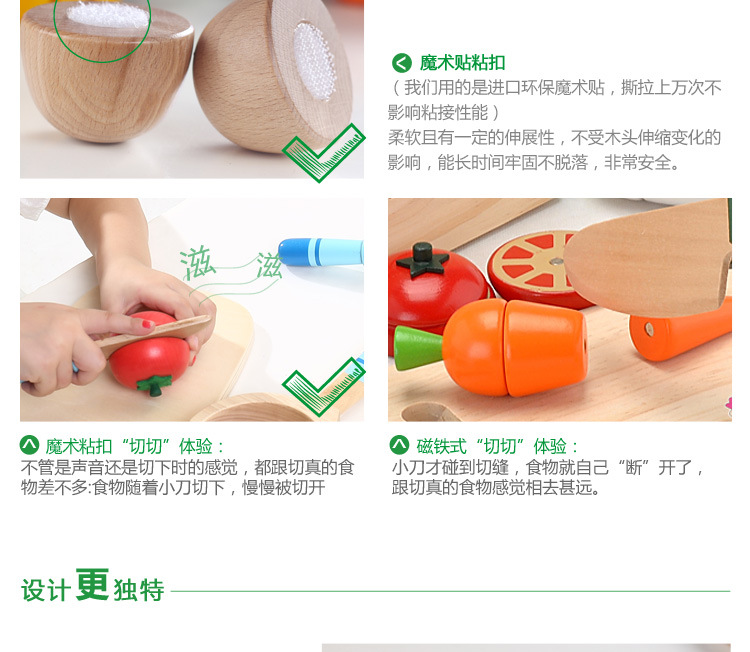 魔术贴粘扣
（我们用的是进口环保魔术贴，撕拉上万次不影响粘接性能）
柔软且有一定的伸展性，不受木头伸缩变化的影响，能长时间牢固不脱落，非常安全。

滋 滋

魔术粘扣“切切”体验：
不管是声音还是切下时的感觉，都跟切真的食物差不多:食物随着小刀切下，慢慢被切开

磁铁式“切切”体验：
小刀才碰到切缝，食物就自己“断”开了，跟切真的食物感觉相去甚远。

设计更独特