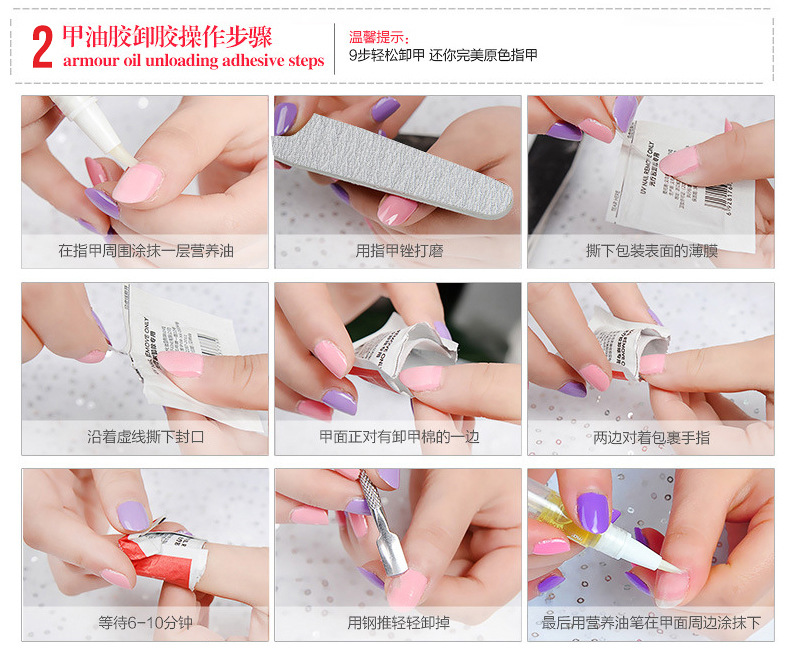 2 甲油胶卸胶操作步骤
armour oil unloading adhesive steps

温馨提示：
9步轻松卸甲 还你完美原色指甲

在指甲周围涂抹一层营养油

用指甲锉打磨

UV NAIL REMOVE ONLY

撕下包装表面的薄膜

UV NAIL REMOVE ONLY

沿着虚线撕下封口

甲面正对有卸甲棉的一边

两边对着包裹手指

等待6-10分钟

用钢推轻轻卸掉

最后用营养油笔在甲面周边涂抹下