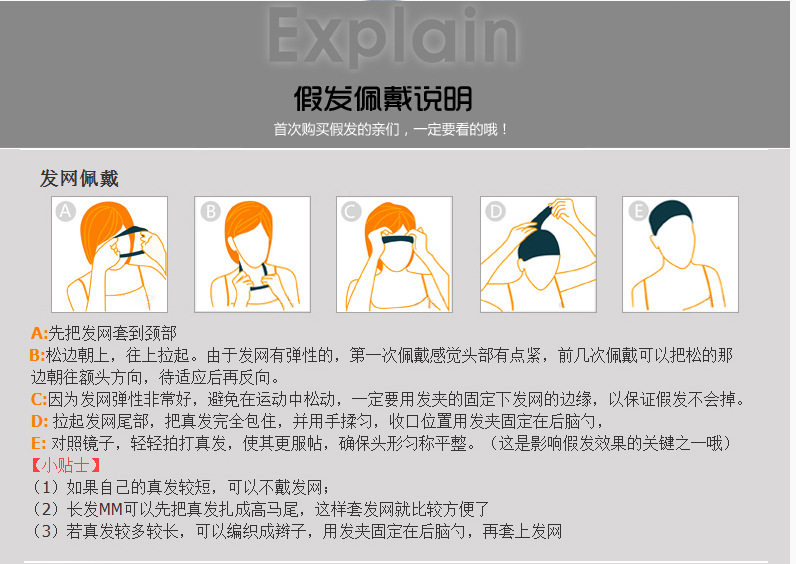 Explain

假发佩戴说明

首次购买假发的亲们，一定要看的哦！

发网佩戴

A

B

C

D

E

A:先把发网套到颈部

B:松边朝上，往上拉起。由于发网有弹性的，第一次佩戴感觉头部有点紧，前几次佩戴可以把松的那边朝往额头方向，待适应后再反向。

C:因为发网弹性非常好，避免在运动中松动，一定要用发夹的固定下发网的边缘，以保证假发不会掉。

D: 拉起发网尾部，把真发完全包住，并用手揉匀，收口位置用发夹固定在后脑勺，

E: 对照镜子，轻轻拍打真发，使其更服帖，确保头形匀称平整。（这是影响假发效果的关键之一哦）

【小贴士】

（1）如果自己的真发较短，可以不戴发网；

（2）长发MM可以先把真发扎成高马尾，这样套发网就比较方便了

（3）若真发较多较长，可以编织成辫子，用发夹固定在后脑勺，再套上发网