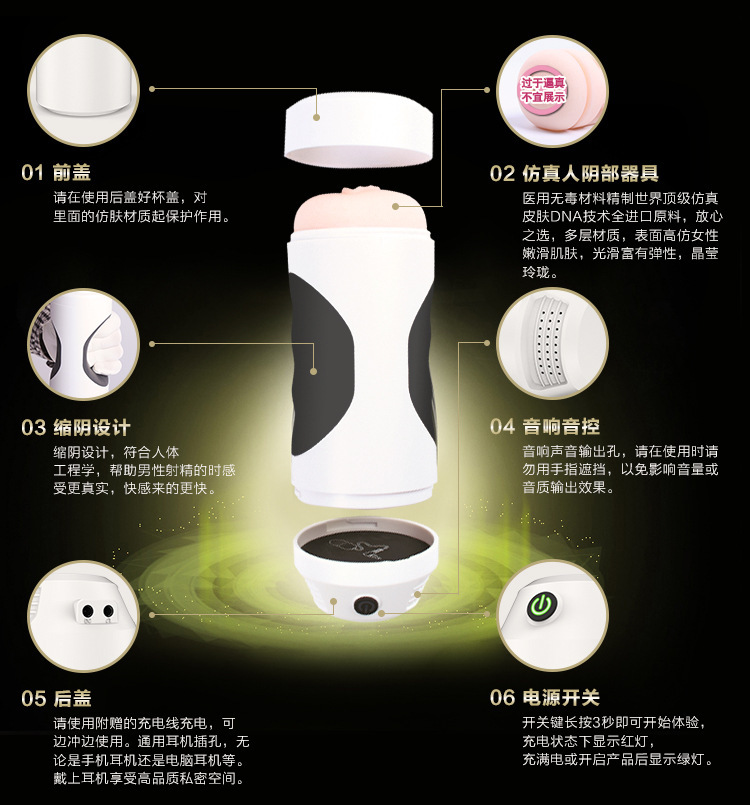 01 前盖
请在使用后盖好杯盖，对里面的仿肤材质起保护作用。

过于逼真 不宜展示

02 仿真人阴部器具
医用无毒材料精制世界顶级仿真皮肤DNA技术全进口原料，放心之选，多层材质，表面高仿女性嫩滑肌肤，光滑富有弹性，晶莹玲珑。

03 缩阴设计
缩阴设计，符合人体工程学，帮助男性射精的时感受更真实，快感来的更快。

04 音响音控
音响声音输出孔，请在使用时请勿用手指遮挡，以免影响音量或音质输出效果。

05 后盖
请使用附赠的充电线充电，可边冲边使用。通用耳机插孔，无论是手机耳机还是电脑耳机等。戴上耳机享受高品质私密空间。

06 电源开关
开关键长按3秒即可开始体验，充电状态下显示红灯，充满电或开启产品后显示绿灯。