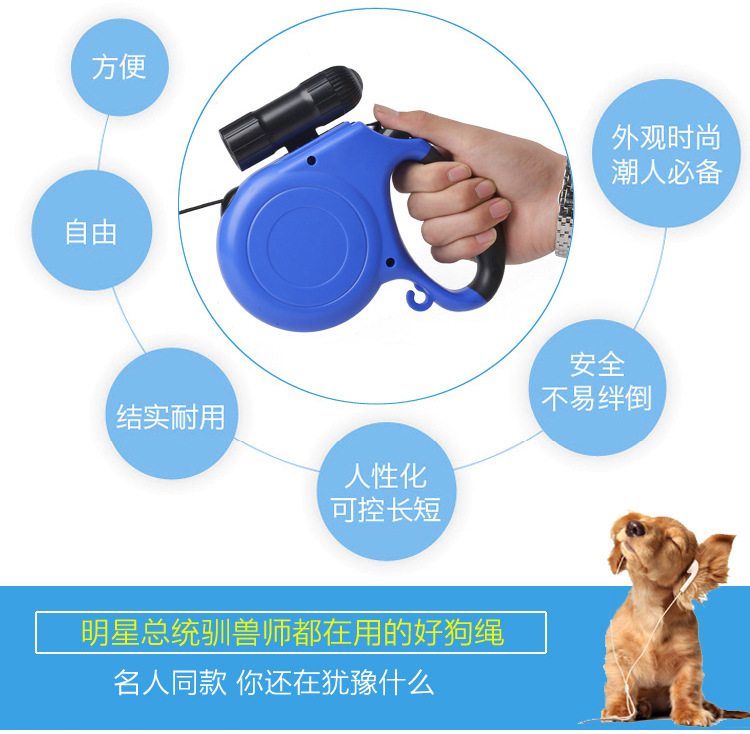 方便

自由

结实耐用

人性化
可控长短

安全
不易绊倒

外观时尚
潮人必备

明星总统驯兽师都在用的好狗绳

名人同款 你还在犹豫什么