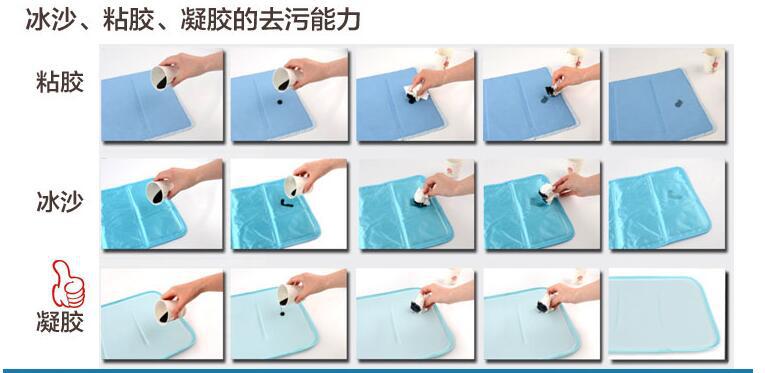 冰沙、粘胶、凝胶的去污能力

粘胶

冰沙

凝胶