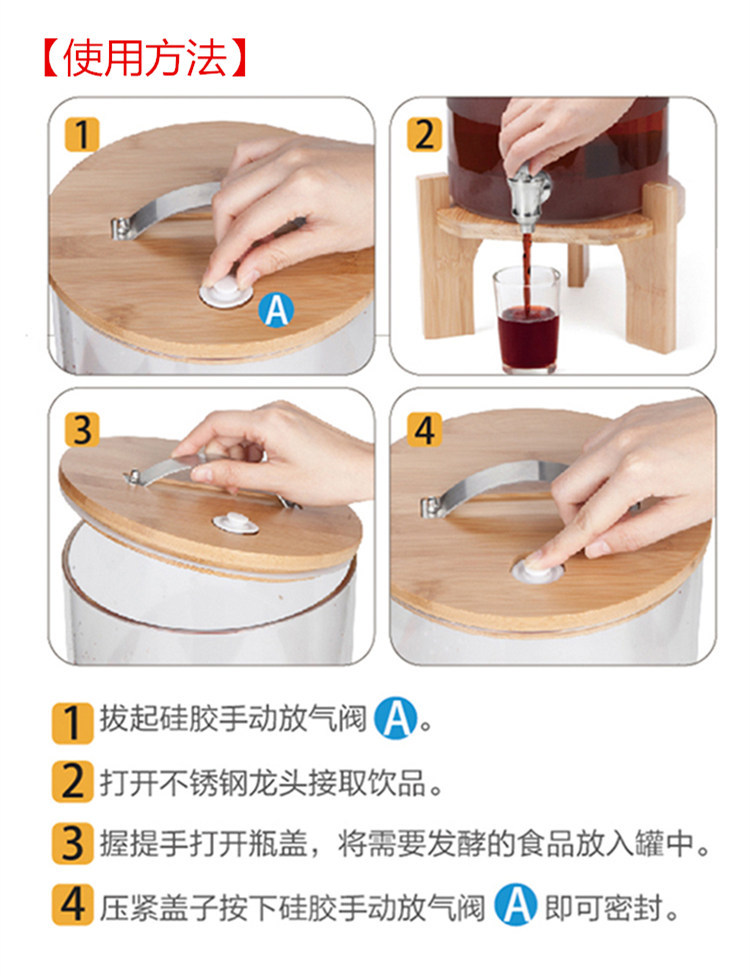 【使用方法】

1

A

2

3

4

1 拔起硅胶手动放气阀 A。

2 打开不锈钢龙头接取饮品。

3 握提手打开瓶盖，将需要发酵的食品放入罐中。

4 压紧盖子按下硅胶手动放气阀 A 即可密封。