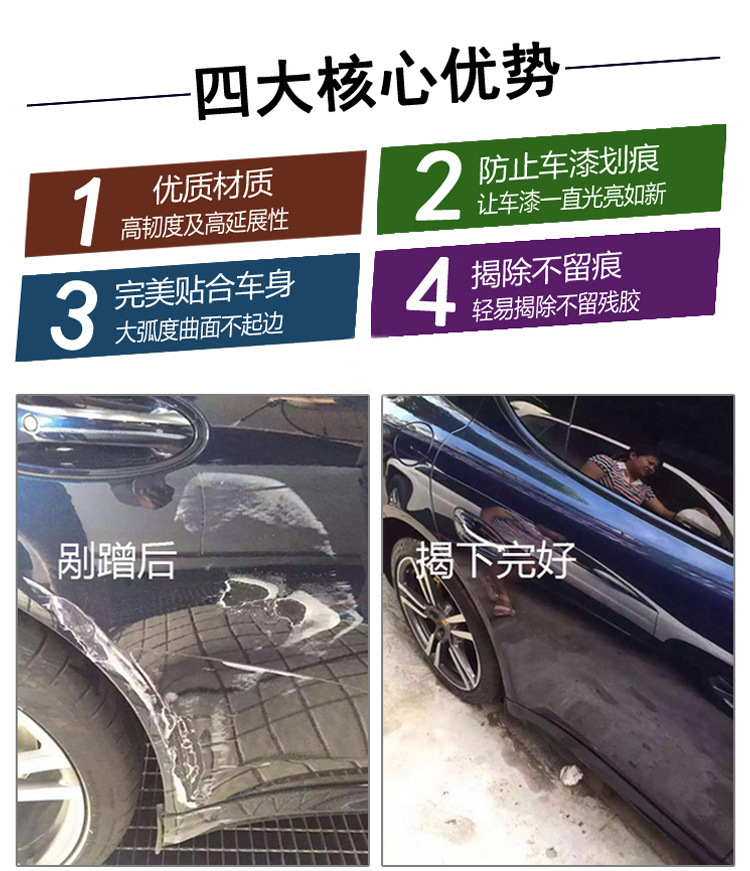 四大核心优势

1 优质材质
高韧度及高延展性

2 防止车漆划痕
让车漆一直光亮如新

3 完美贴合车身
大弧度曲面不起边

4 揭除不留痕
轻易揭除不留残胶

剐蹭后

揭下完好