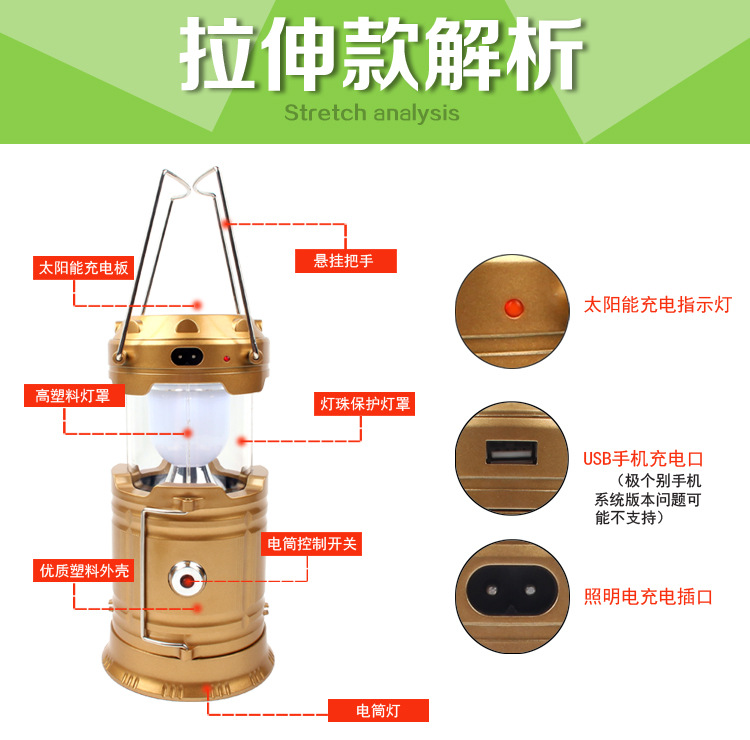 拉伸款解析
Stretch analysis

太阳能充电板

悬挂把手

高塑料灯罩

灯珠保护灯罩

电筒控制开关

优质塑料外壳

电筒灯

太阳能充电指示灯

USB手机充电口
（极个别手机系统版本问题可能不支持）

照明电充电插口