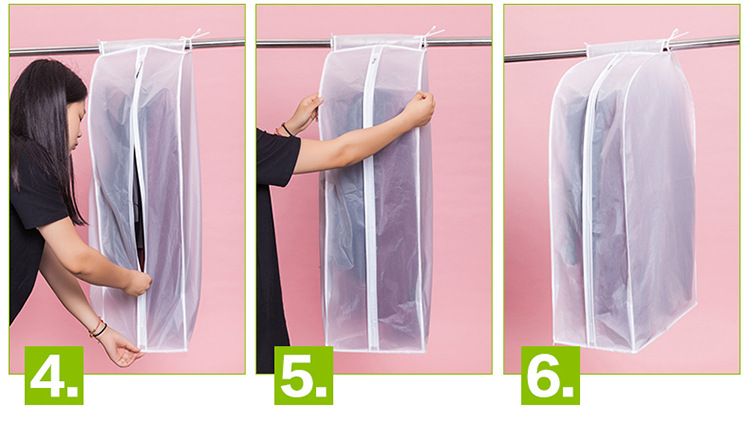 4.

5.

6.