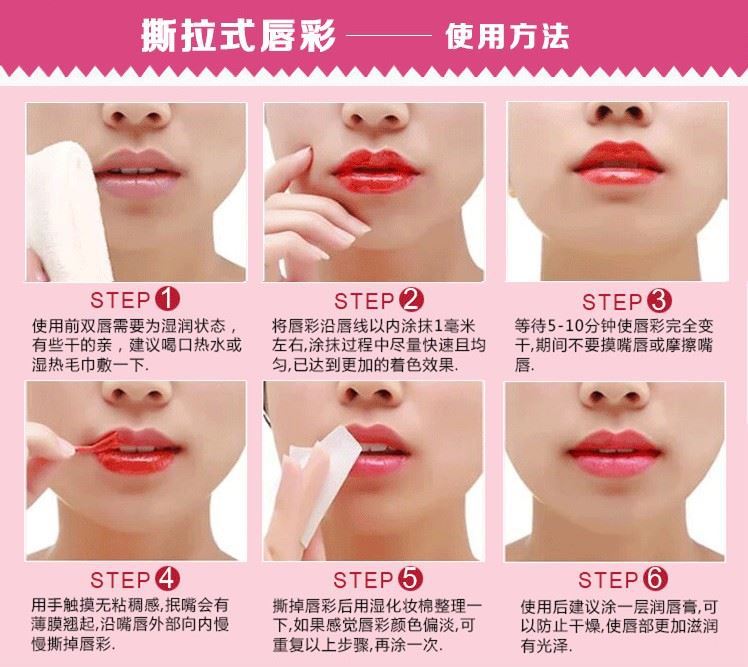 撕拉式唇彩 —— 使用方法

STEP 1
使用前双唇需要为湿润状态，有些干的亲，建议喝口热水或湿热毛巾敷一下.

STEP 2
将唇彩沿唇线以内涂抹1毫米左右,涂抹过程中尽量快速且均匀,已达到更加的着色效果.

STEP 3
等待5-10分钟使唇彩完全变干,期间不要摸嘴唇或摩擦嘴唇.

STEP 4
用手触摸无粘稠感,抿嘴会有薄膜翘起,沿嘴唇外部向内慢慢撕掉唇彩.

STEP 5
撕掉唇彩后用湿化妆棉整理一下,如果感觉唇彩颜色偏淡,可重复以上步骤,再涂一次.

STEP 6
使用后建议涂一层润唇膏,可以防止干燥,使唇部更加滋润有光泽.