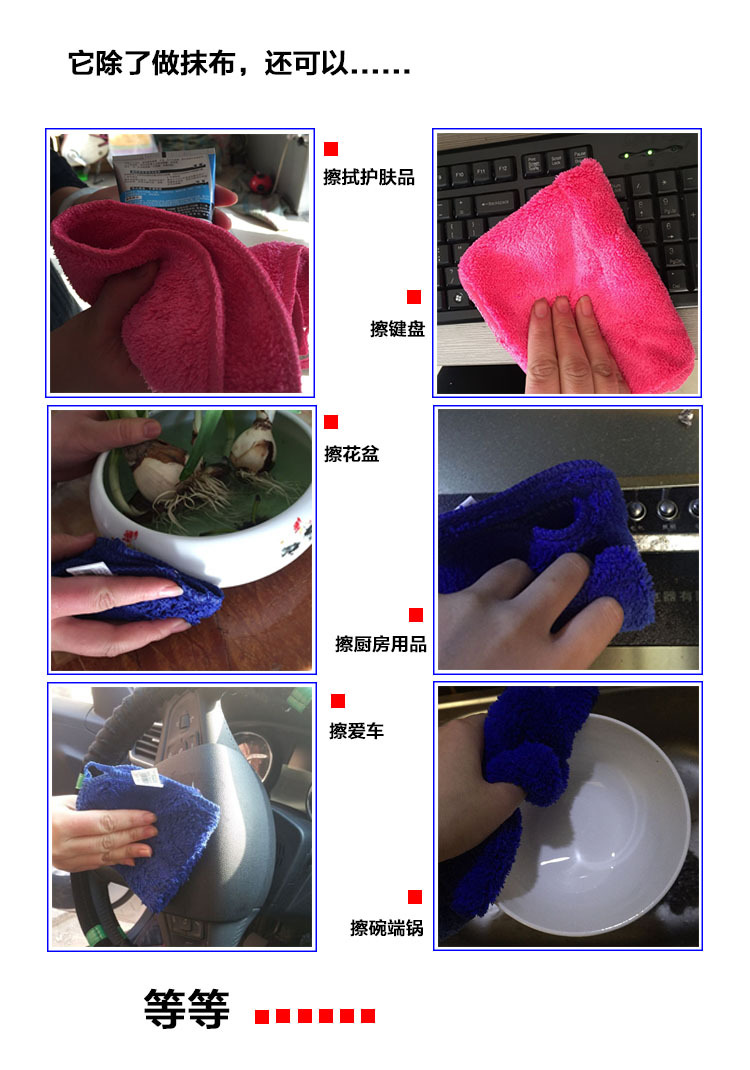 它除了做抹布，还可以……

擦拭护肤品

擦键盘

擦花盆

擦厨房用品

擦爱车

擦碗端锅

等等