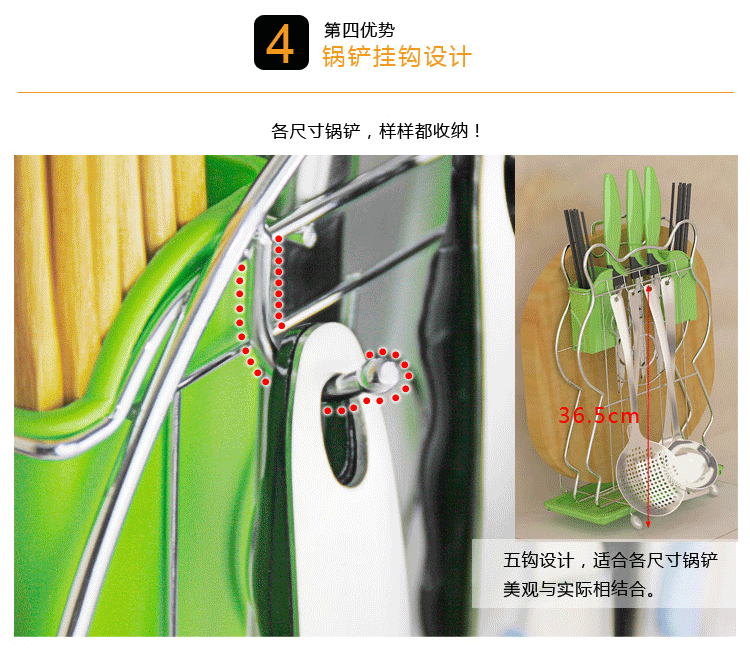 4 第四优势
锅铲挂钩设计

各尺寸锅铲，样样都收纳！

36.5cm

五钩设计，适合各尺寸锅铲
美观与实际相结合。