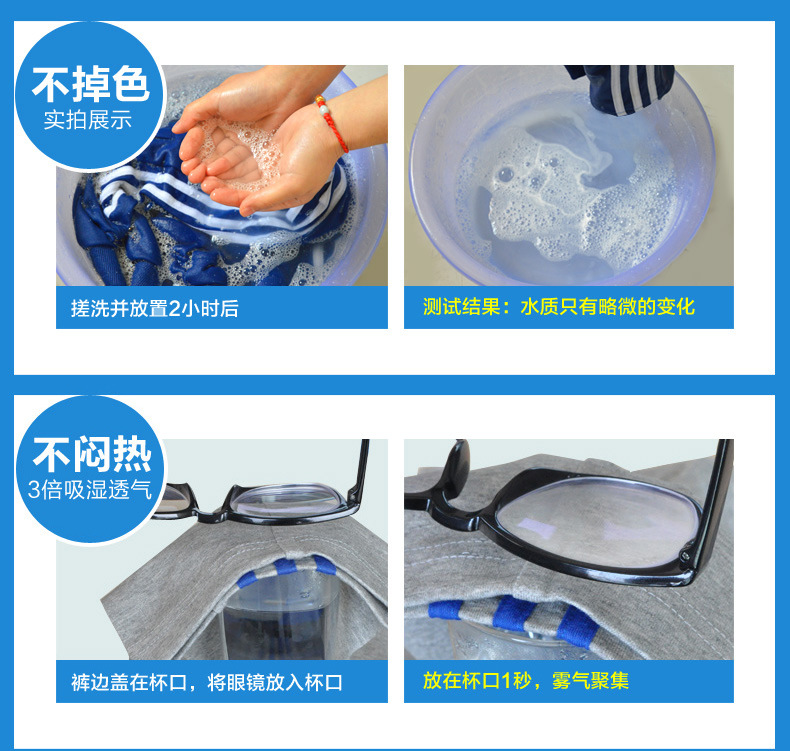 不掉色
实拍展示

搓洗并放置2小时后

测试结果：水质只有略微的变化

不闷热
3倍吸湿透气

裤边盖在杯口，将眼镜放入杯口

放在杯口1秒，雾气聚集