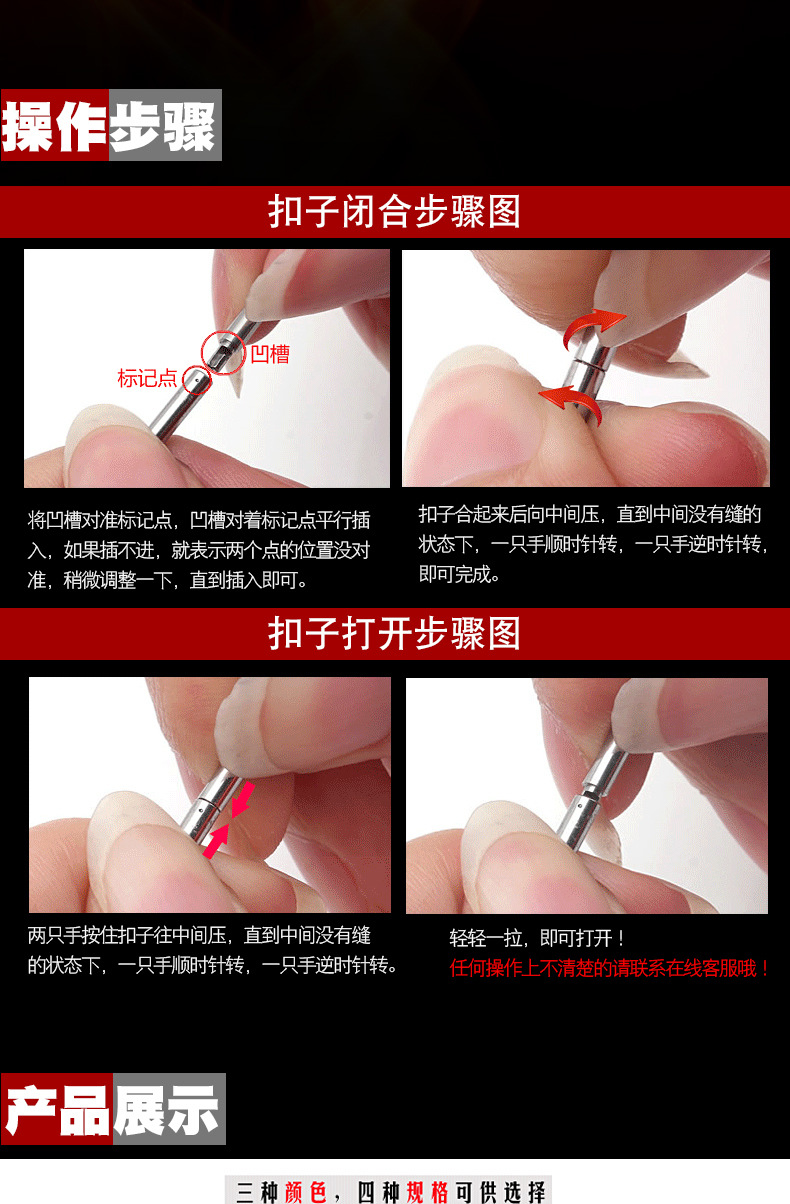 操作步骤

扣子闭合步骤图

凹槽

标记点

将凹槽对准标记点，凹槽对着标记点平行插入，如果插不进，就表示两个点的位置没对准，稍微调整一下，直到插入即可。

扣子合起来后向中间压，直到中间没有缝的状态下，一只手顺时针转，一只手逆时针转，即可完成。

扣子打开步骤图

两只手按住扣子往中间压，直到中间没有缝的状态下，一只手顺时针转，一只手逆时针转。

轻轻一拉，即可打开！
任何操作上不清楚的请联系在线客服哦！

产品展示

三种颜色，四种规格可供选择