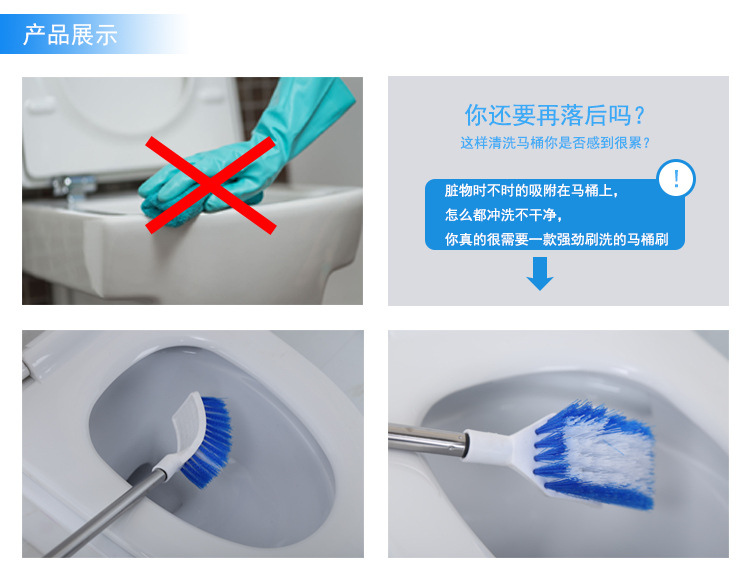 产品展示

你还要再落后吗?
这样清洗马桶你是否感到很累?

!

脏物时不时的吸附在马桶上,
怎么都冲洗不干净,
你真的很需要一款强劲刷洗的马桶刷