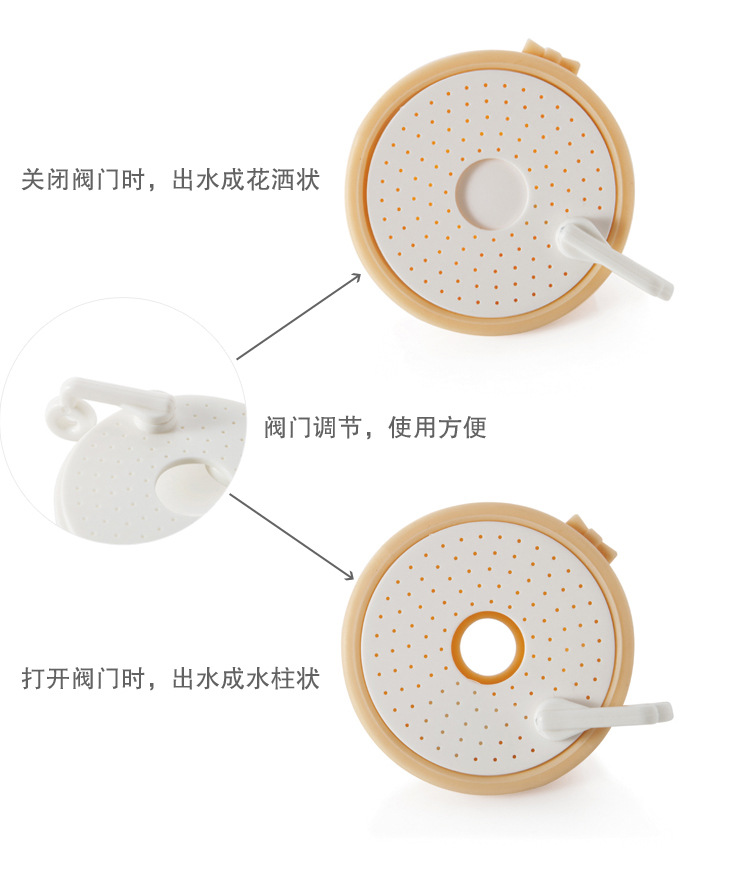 关闭阀门时，出水成花洒状

阀门调节，使用方便

打开阀门时，出水成水柱状