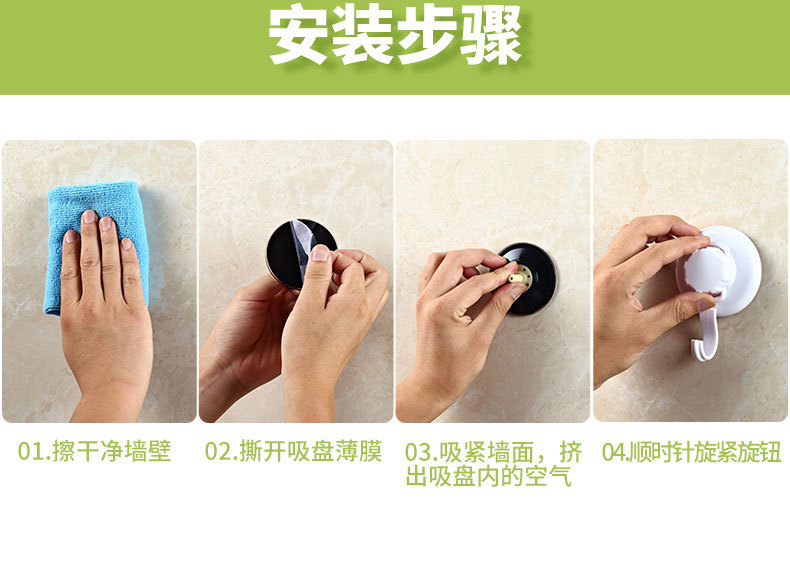 安装步骤

01.擦干净墙壁

02.撕开吸盘薄膜

03.吸紧墙面，挤出吸盘内的空气

04.顺时针旋紧旋钮