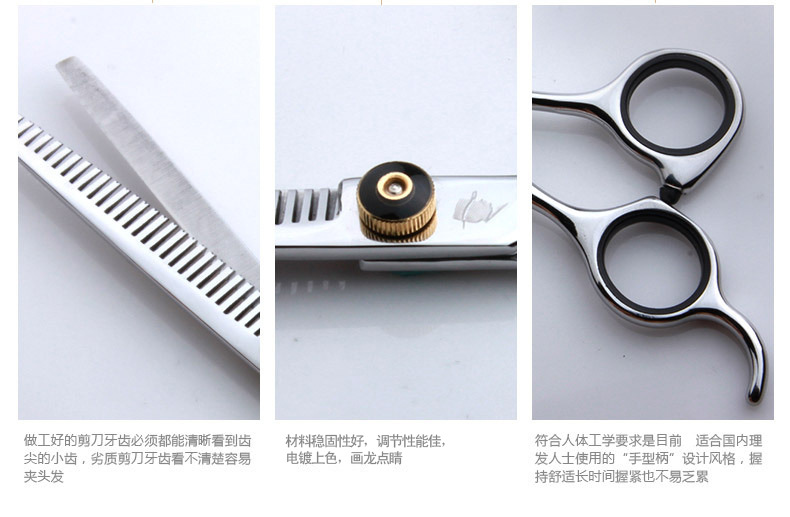 做工好的剪刀牙齿必须都能清晰看到齿尖的小齿，劣质剪刀牙齿看不清楚容易夹头发

材料稳固性好，调节性能佳，电镀上色，画龙点睛

符合人体工学要求是目前 适合国内理发人士使用的“手型柄”设计风格，握持舒适长时间握紧也不易乏累