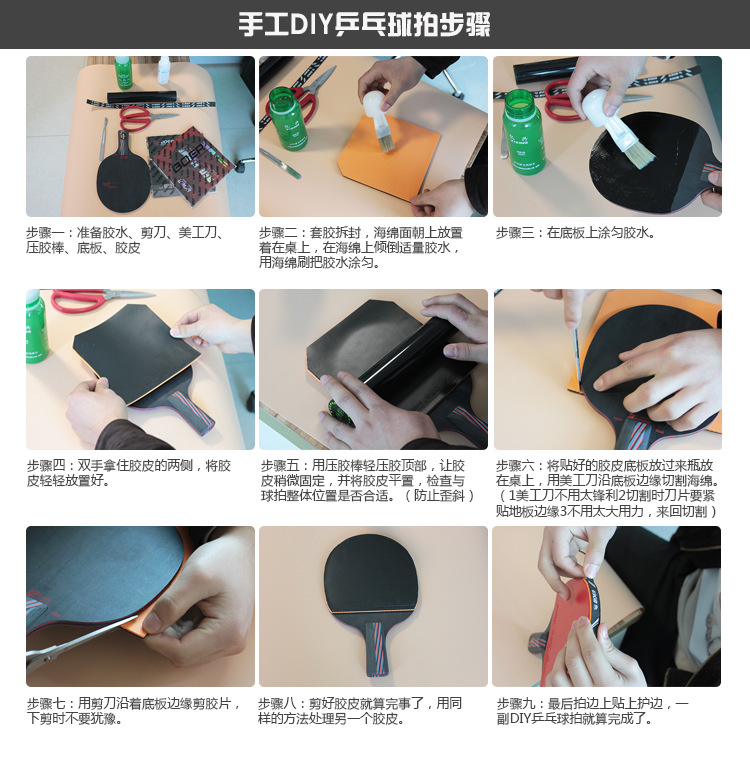 手工DIY乒乓球拍步骤

步骤一：准备胶水、剪刀、美工刀、压胶棒、底板、胶皮

步骤二：套胶拆封，海绵面朝上放置着在桌上，在海绵上倾倒适量胶水，用海绵刷把胶水涂匀。

步骤三：在底板上涂匀胶水。

步骤四：双手拿住胶皮的两侧，将胶皮轻轻放置好。

步骤五：用压胶棒轻压胶顶部，让胶皮稍微固定，并将胶皮平置，检查与球拍整体位置是否合适。（防止歪斜）

步骤六：将贴好的胶皮底板放过来瓶放在桌上，用美工刀沿底板边缘切割海绵。（1美工刀不用太锋利2切割时刀片要紧贴地板边缘3不用太大用力，来回切割）

步骤七：用剪刀沿着底板边缘剪胶片，下剪时不要犹豫。

步骤八：剪好胶皮就算完事了，用同样的方法处理另一个胶皮。

步骤九：最后拍边上贴上护边，一副DIY乒乓球拍就算完成了。