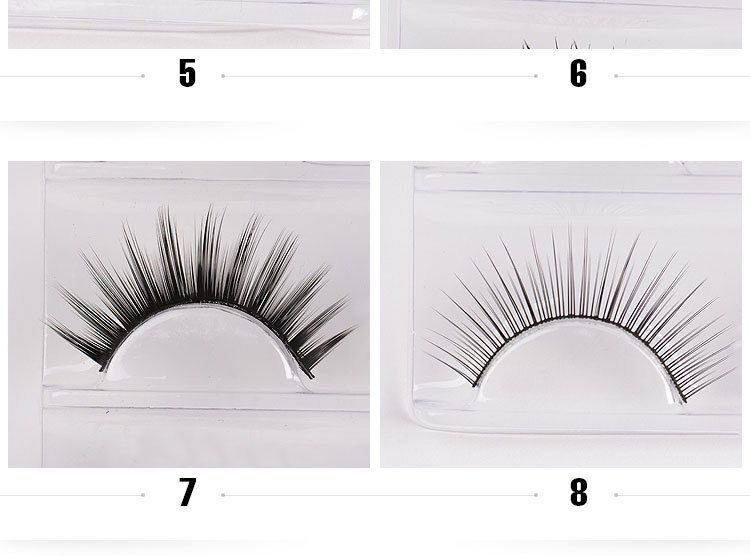 5

6

7

8