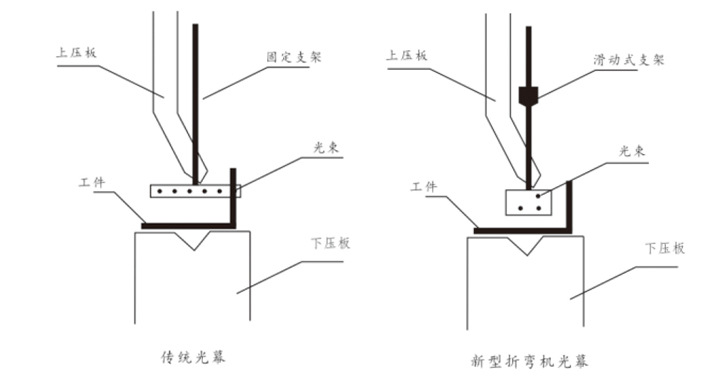 上压板

固定支架

光束

工件

下压板

传统光幕

上压板

滑动式支架

光束

工件

下压板

新型折弯机光幕