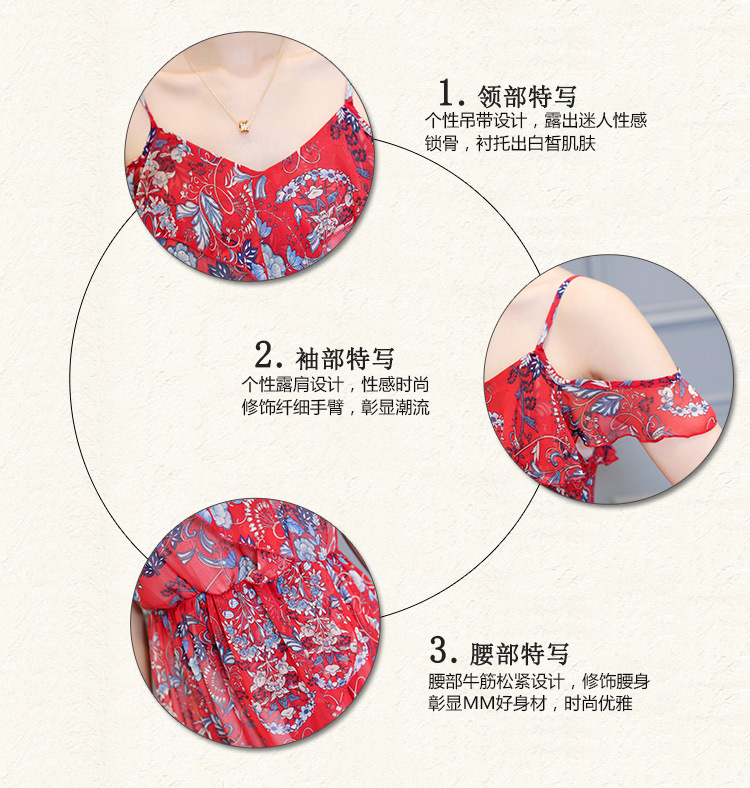 1. 领部特写
个性吊带设计，露出迷人性感锁骨，衬托出白皙肌肤

2. 袖部特写
个性露肩设计，性感时尚修饰纤细手臂，彰显潮流

3. 腰部特写
腰部牛筋松紧设计，修饰腰身彰显MM好身材，时尚优雅