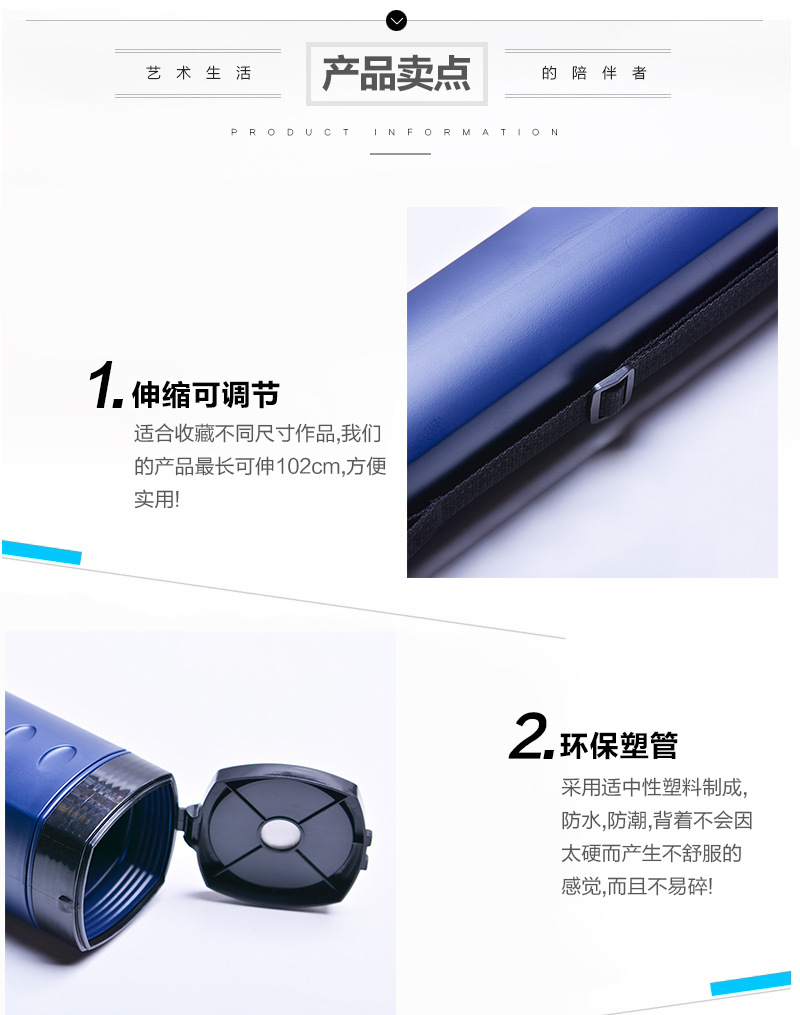 艺术生活 产品卖点 的陪伴者

PRODUCT INFORMATION

1. 伸缩可调节

适合收藏不同尺寸作品,我们的产品最长可伸102cm,方便实用!

2. 环保塑管

采用适中性塑料制成,防水,防潮,背着不会因太硬而产生不舒服的感觉,而且不易碎!