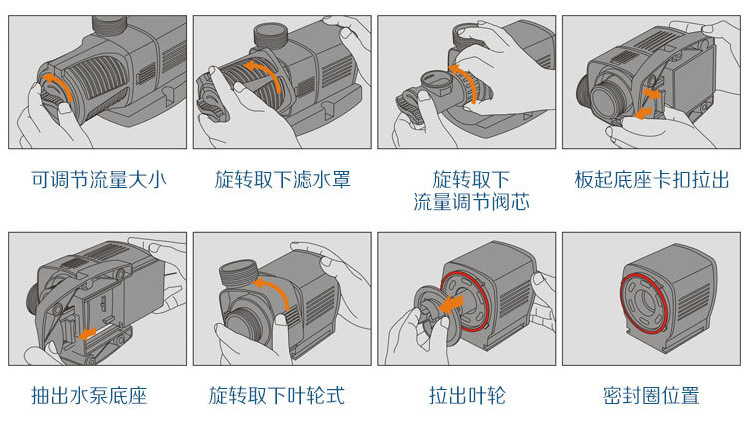 可调节流量大小

旋转取下滤水罩

旋转取下
流量调节阀芯

板起底座卡扣拉出

抽出水泵底座

旋转取下叶轮式

拉出叶轮

密封圈位置