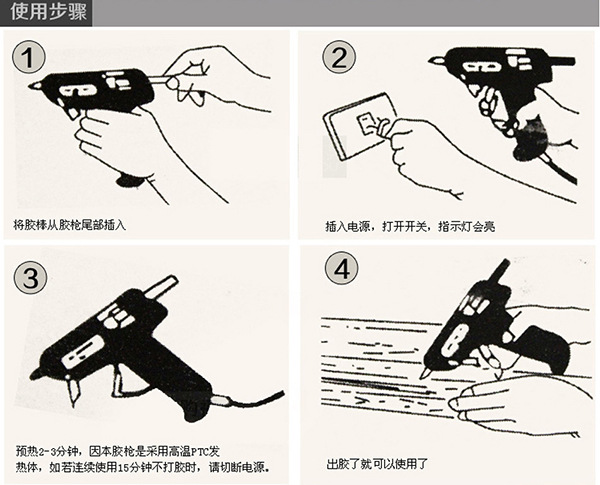 使用步骤

1

将胶棒从胶枪尾部插入

2

插入电源，打开开关，指示灯会亮

3

预热2-3分钟，因本胶枪是采用高温PTC发热体，如若连续使用15分钟不打胶时，请切断电源。

4

出胶了就可以使用了