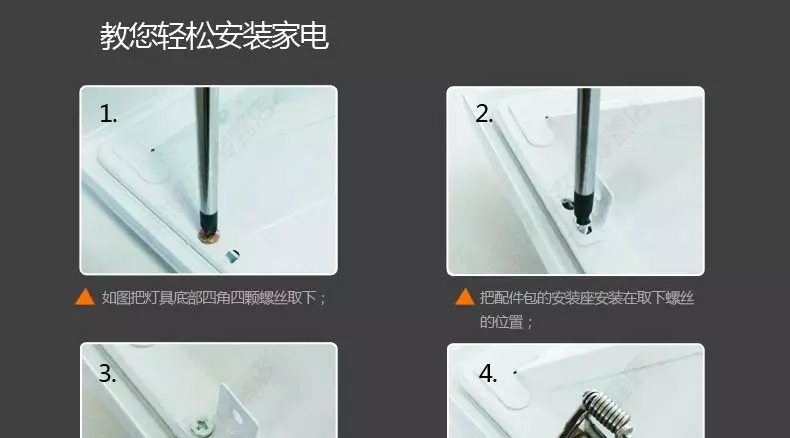 教您轻松安装家电

1.

如图把灯具底部四角四颗螺丝取下；

2.

把配件包的安装座安装在取下螺丝的位置；

3.

4.