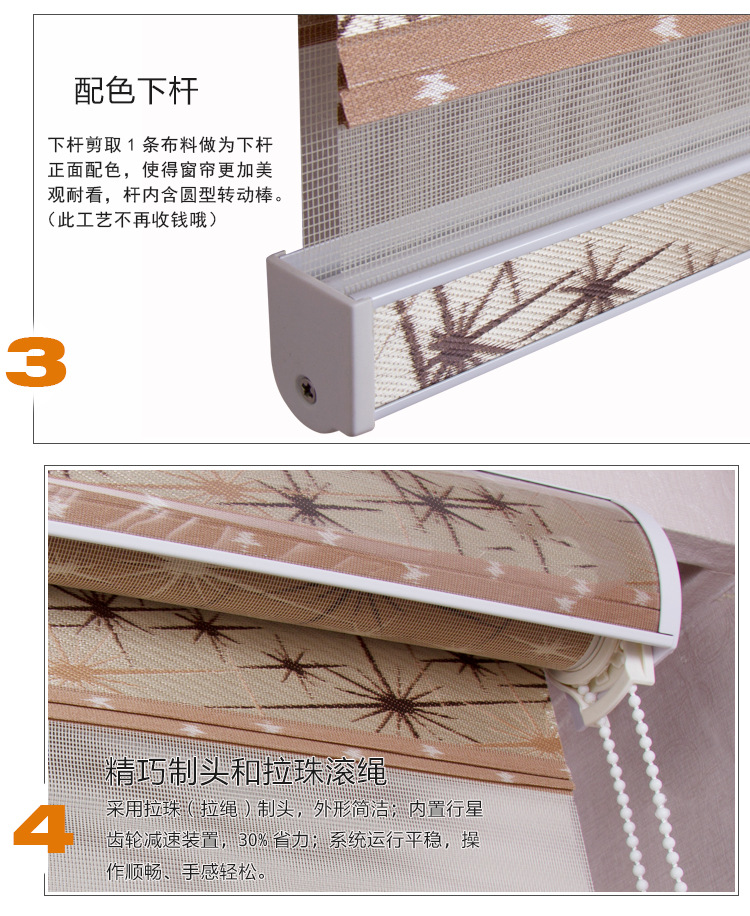 配色下杆

下杆剪取 1 条布料做为下杆正面配色，使得窗帘更加美观耐看，杆内含圆型转动棒。（此工艺不再收钱哦）

3

精巧制头和拉珠滚绳

采用拉珠（拉绳）制头，外形简洁；内置行星齿轮减速装置，30% 省力；系统运行平稳，操作顺畅、手感轻松。

4