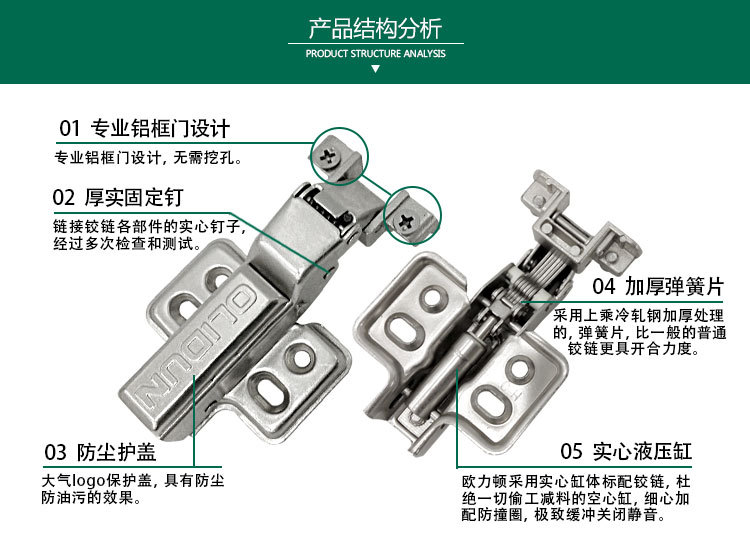 产品结构分析
PRODUCT STRUCTURE ANALYSIS

01 专业铝框门设计
专业铝框门设计，无需挖孔。

02 厚实固定钉
链接铰链各部件的实心钉子，经过多次检查和测试。

OLIDUN

03 防尘护盖
大气logo保护盖，具有防尘防油污的效果。

04 加厚弹簧片
采用上乘冷轧钢加厚处理的，弹簧片，比一般的普通铰链更具开合力度。

05 实心液压缸
欧力顿采用实心缸体标配铰链，杜绝一切偷工减料的空心缸，细心加配防撞圈，极致缓冲关闭静音。