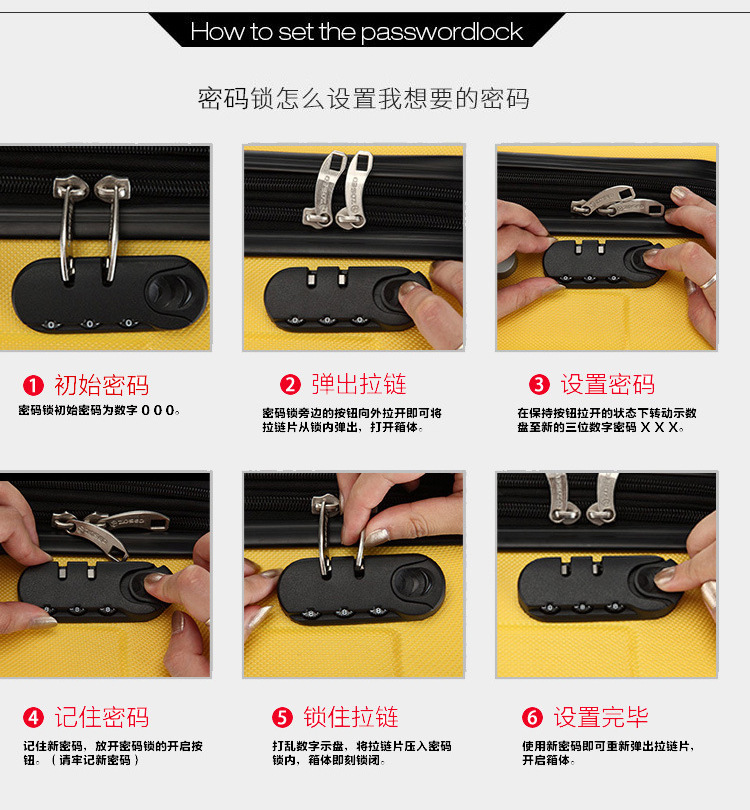 How to set the passwordlock

密码锁怎么设置我想要的密码

❶ 初始密码
密码锁初始密码为数字 0 0 0。

❷ 弹出拉链
密码锁旁边的按钮向外拉开即可将拉链片从锁内弹出，打开箱体。

❸ 设置密码
在保持按钮拉开的状态下转动示数盘至新的三位数字密码 X X X。

❹ 记住密码
记住新密码，放开密码锁的开启按钮。（请牢记新密码）

❺ 锁住拉链
打乱数字示盘，将拉链片压入密码锁内，箱体即刻锁闭。

❻ 设置完毕
使用新密码即可重新弹出拉链片，开启箱体。