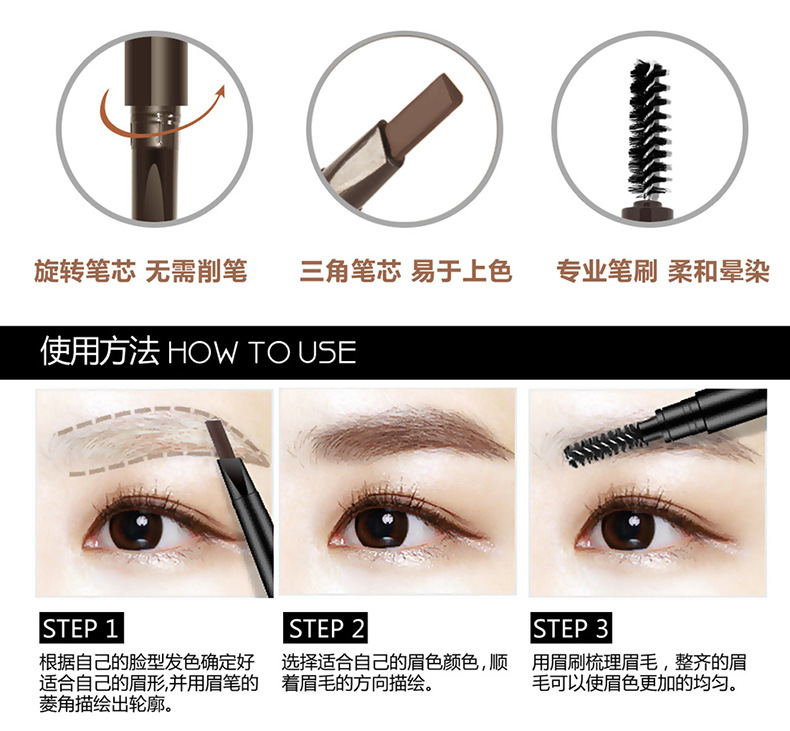 旋转笔芯 无需削笔

三角笔芯 易于上色

专业笔刷 柔和晕染

使用方法 HOW TO USE

STEP 1

根据自己的脸型发色确定好适合自己的眉形,并用眉笔的菱角描绘出轮廓。

STEP 2

选择适合自己的眉色颜色,顺着眉毛的方向描绘。

STEP 3

用眉刷梳理眉毛，整齐的眉毛可以使眉色更加的均匀。