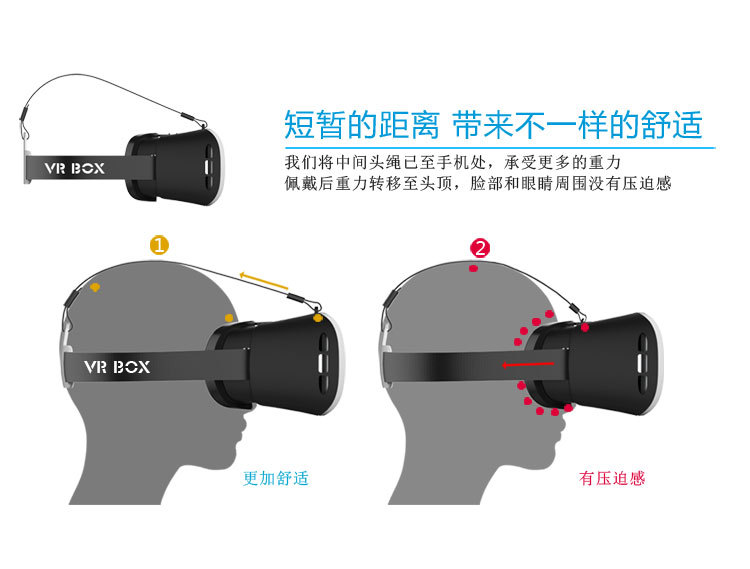 VR BOX

短暂的距离 带来不一样的舒适

我们将中间头绳已至手机处，承受更多的重力
佩戴后重力转移至头顶，脸部和眼睛周围没有压迫感

1

VR BOX

更加舒适

2

有压迫感