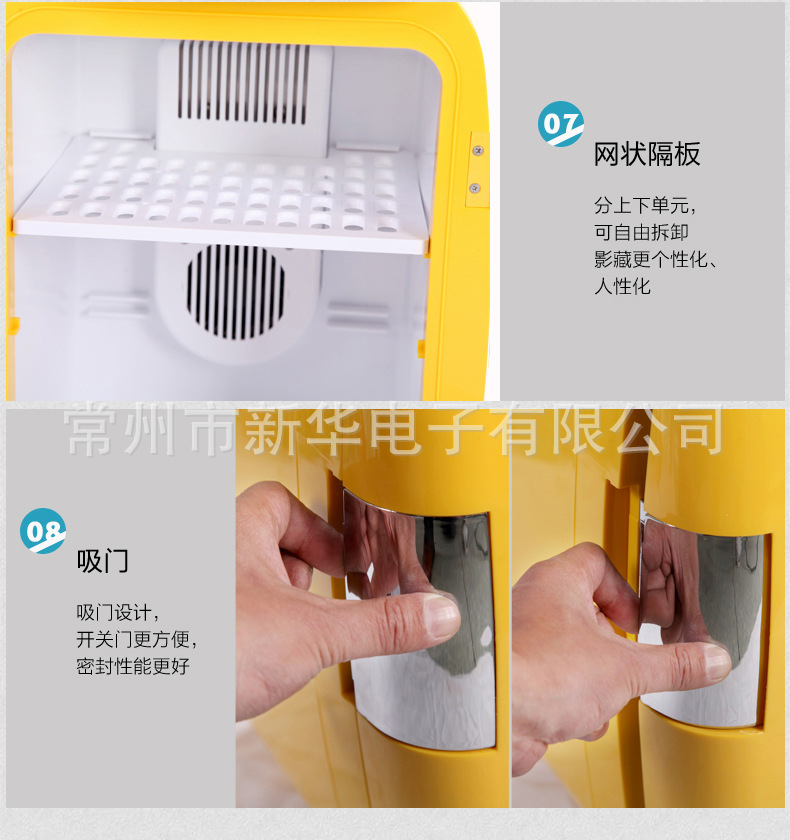 07
网状隔板

分上下单元，
可自由拆卸
影藏更个性化、
人性化

常州市新华电子有限公司

08
吸门

吸门设计，
开关门更方便，
密封性能更好