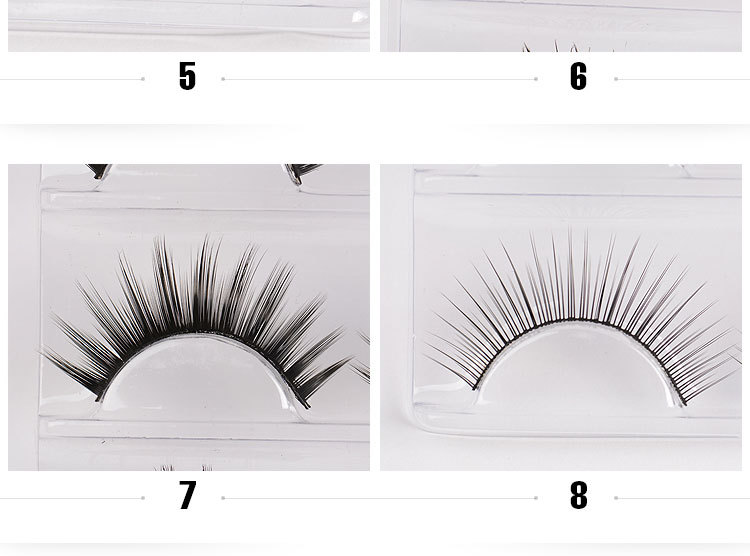 5

6

7

8