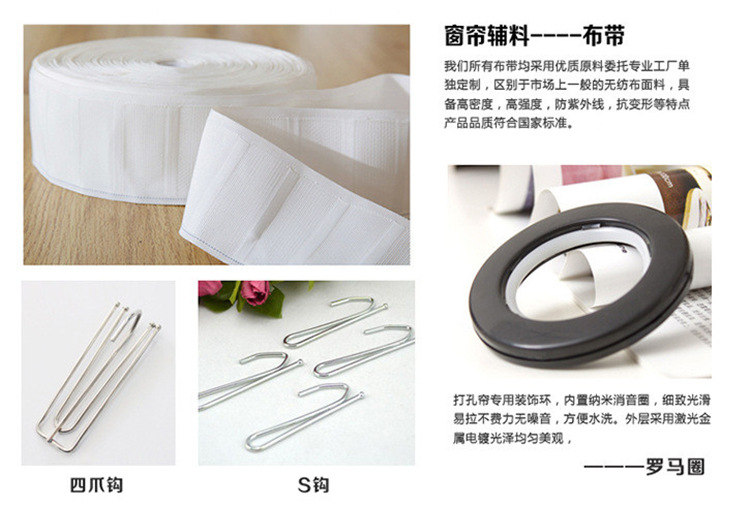 窗帘辅料----布带

我们所有布带均采用优质原料委托专业工厂单独定制，区别于市场上一般的无纺布面料，具备高密度，高强度，防紫外线，抗变形等特点产品品质符合国家标准。

打孔帘专用装饰环，内置纳米消音圈，细致光滑易拉不费力无噪音，方便水洗。外层采用激光金属电镀光泽均匀美观，

———罗马圈

四爪钩

S钩