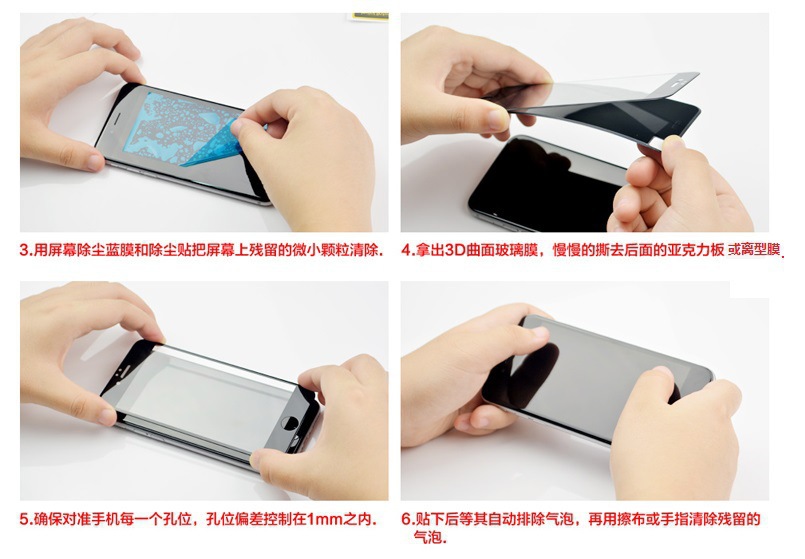 3.用屏幕除尘蓝膜和除尘贴把屏幕上残留的微小颗粒清除.

4.拿出3D曲面玻璃膜，慢慢的撕去后面的亚克力板 或离型膜.

5.确保对准手机每一个孔位，孔位偏差控制在1mm之内.

6.贴下后等其自动排除气泡，再用擦布或手指清除残留的气泡.