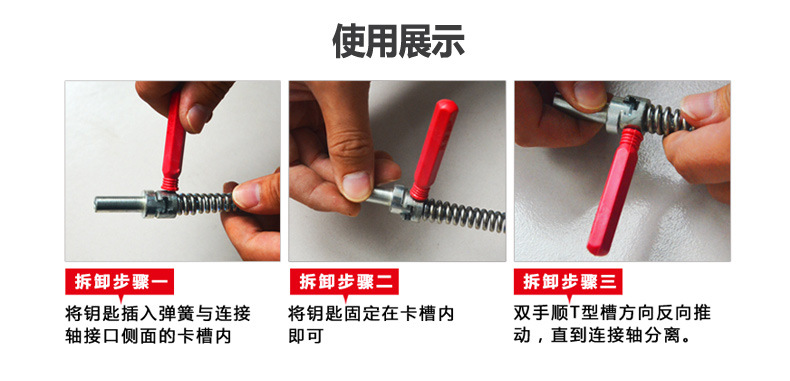 使用展示

拆卸步骤一
将钥匙插入弹簧与连接轴接口侧面的卡槽内

拆卸步骤二
将钥匙固定在卡槽内即可

拆卸步骤三
双手顺T型槽方向反向推动，直到连接轴分离。