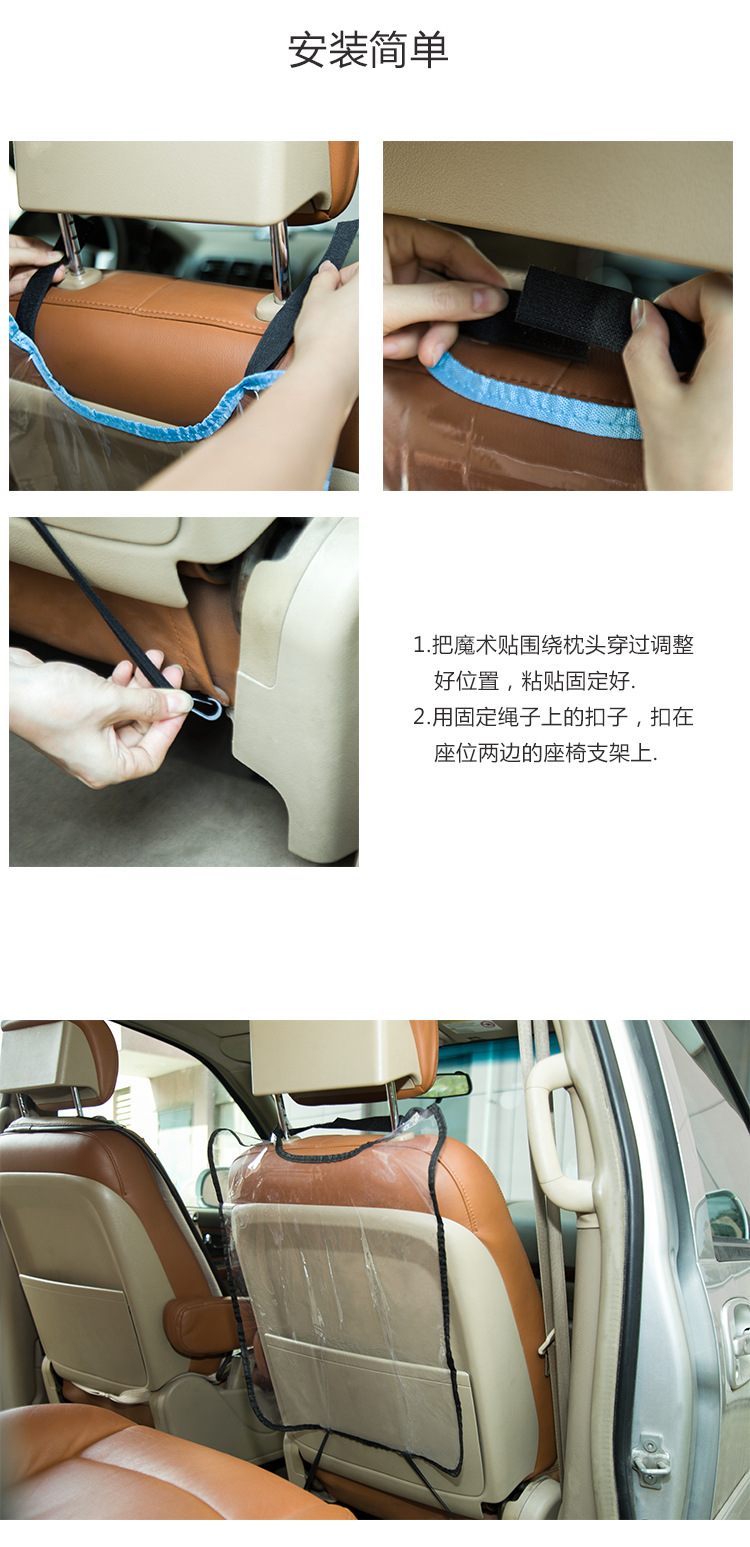 安装简单

1.把魔术贴围绕枕头穿过调整好位置，粘贴固定好.
2.用固定绳子上的扣子，扣在座位两边的座椅支架上.