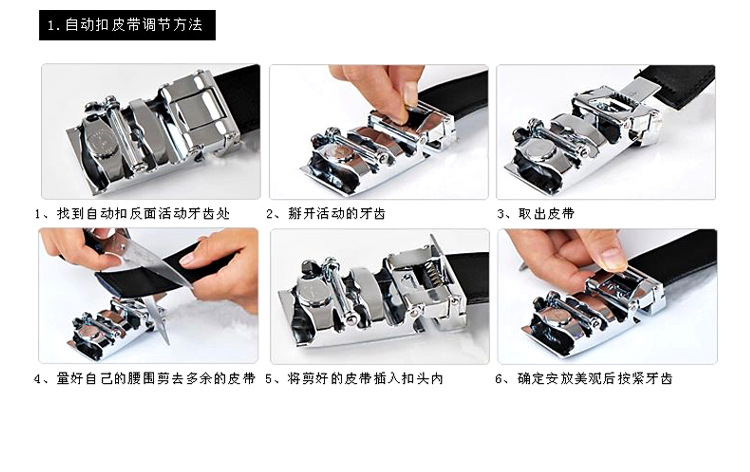 1. 自动扣皮带调节方法

1、找到自动扣反面活动牙齿处

2、掰开活动的牙齿

3、取出皮带

4、量好自己的腰围剪去多余的皮带

5、将剪好的皮带插入扣头内

6、确定安放美观后按紧牙齿