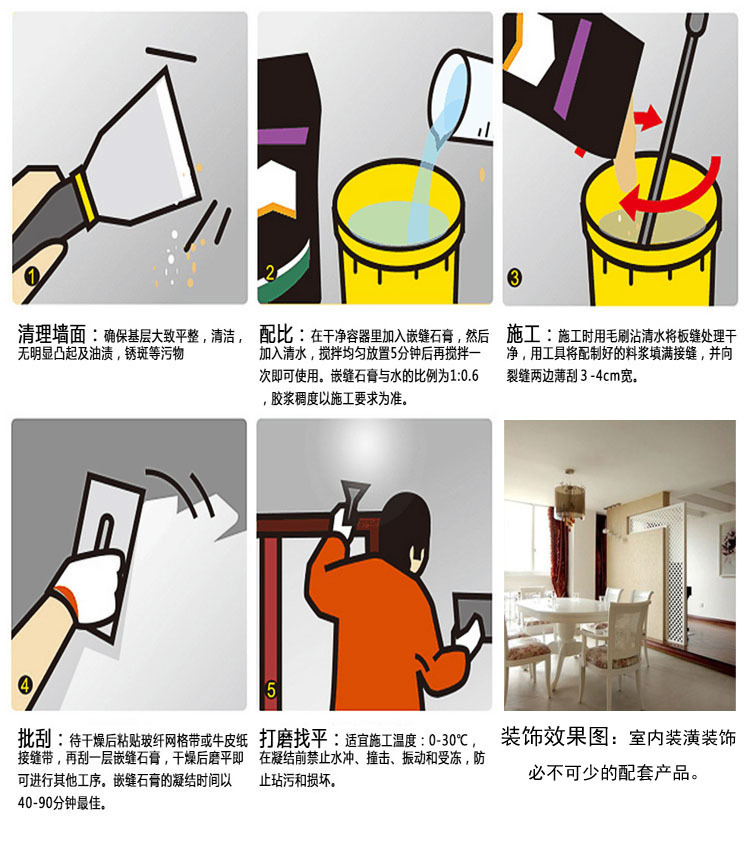 1

清理墙面：确保基层大致平整，清洁，无明显凸起及油渍，锈斑等污物

2

配比：在干净容器里加入嵌缝石膏，然后加入清水，搅拌均匀放置5分钟后再搅拌一次即可使用。嵌缝石膏与水的比例为1:0.6，胶浆稠度以施工要求为准。

3

施工：施工时用毛刷沾清水将板缝处理干净，用工具将配制好的料浆填满接缝，并向裂缝两边薄刮 3 -4cm宽。

4

批刮：待干燥后粘贴玻纤网格带或牛皮纸接缝带，再刮一层嵌缝石膏，干燥后磨平即可进行其他工序。嵌缝石膏的凝结时间以40-90分钟最佳。

5

打磨找平：适宜施工温度：0-30℃，在凝结前禁止水冲、撞击、振动和受冻，防止玷污和损坏。

装饰效果图：室内装潢装饰必不可少的配套产品。