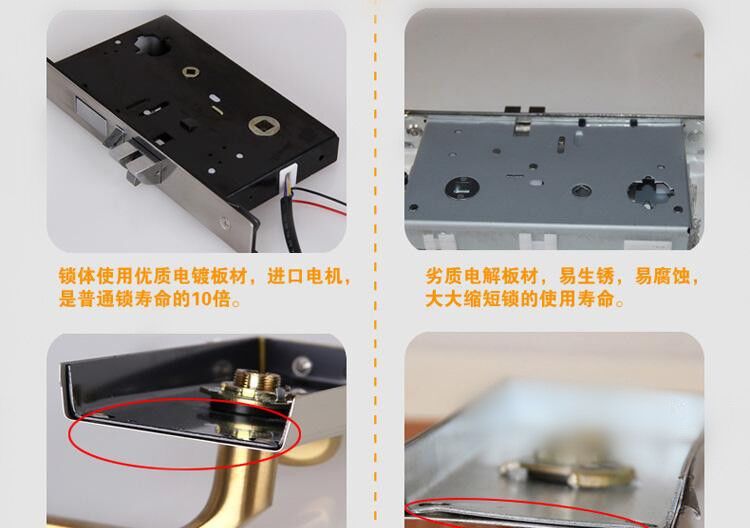 锁体使用优质电镀板材，进口电机，是普通锁寿命的10倍。

劣质电解板材，易生锈，易腐蚀，大大缩短锁的使用寿命。