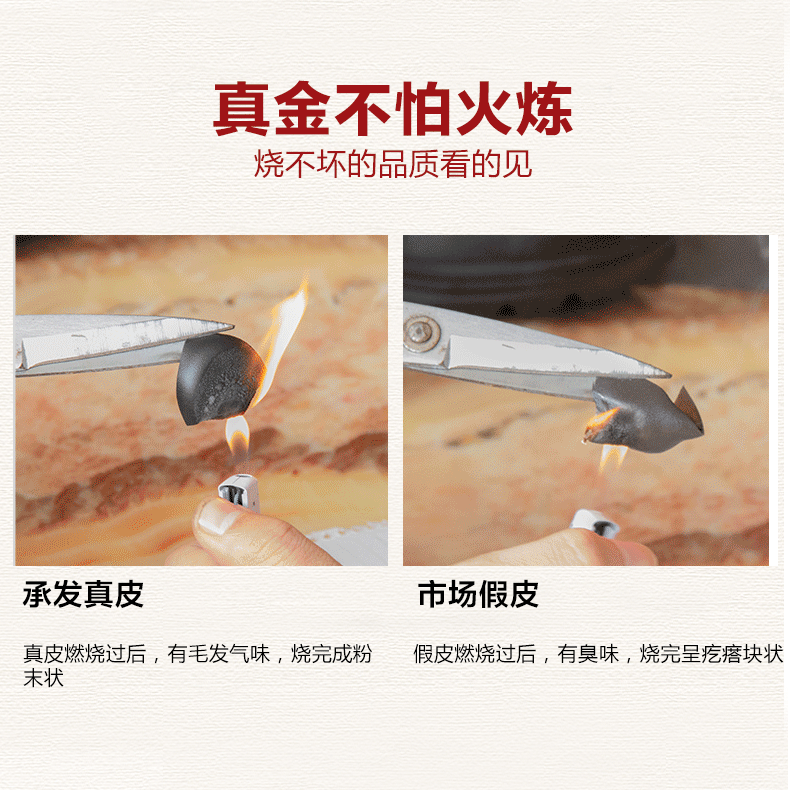 真金不怕火炼
烧不坏的品质看的见

承发真皮

真皮燃烧过后，有毛发气味，烧完成粉末状

市场假皮

假皮燃烧过后，有臭味，烧完呈疙瘩块状