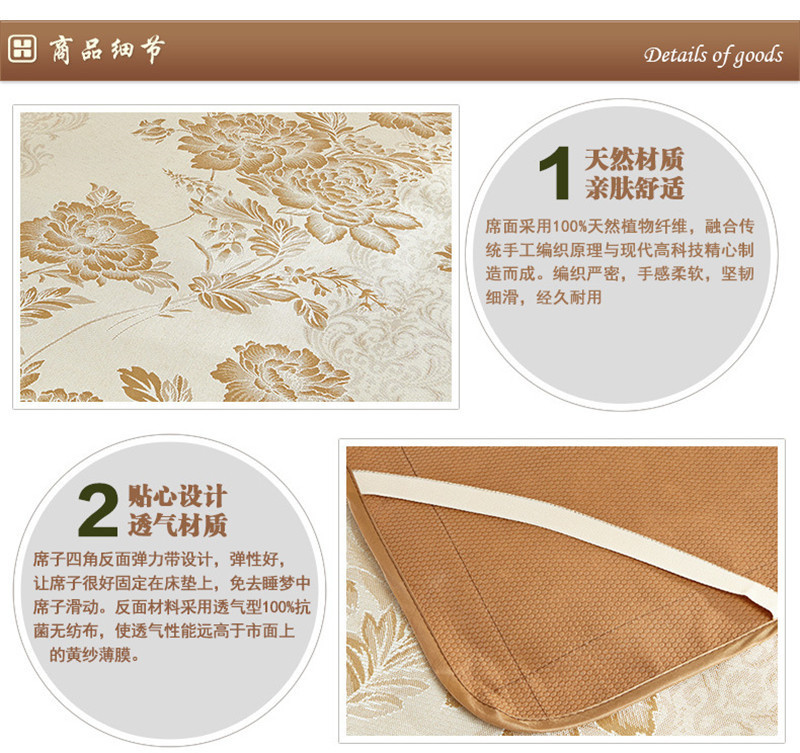 商品细节
Details of goods

1 天然材质
亲肤舒适

席面采用100%天然植物纤维，融合传统手工编织原理与现代高科技精心制造而成。编织严密，手感柔软，坚韧细滑，经久耐用

2 贴心设计
透气材质

席子四角反面弹力带设计，弹性好，让席子很好固定在床垫上，免去睡梦中席子滑动。反面材料采用透气型100%抗菌无纺布，使透气性能远高于市面上的黄纱薄膜。