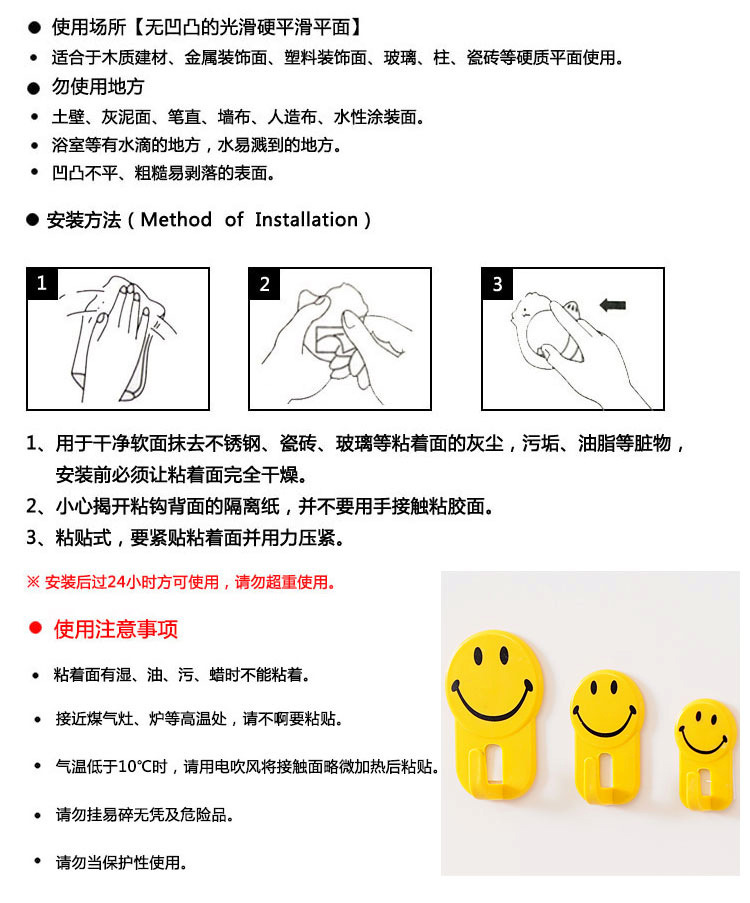 ● 使用场所【无凹凸的光滑硬平滑平面】

• 适合于木质建材、金属装饰面、塑料装饰面、玻璃、柱、瓷砖等硬质平面使用。

● 勿使用地方

• 土壁、灰泥面、笔直、墙布、人造布、水性涂装面。

• 浴室等有水滴的地方，水易溅到的地方。

• 凹凸不平、粗糙易剥落的表面。

● 安装方法（Method of Installation）

1

2

3

1、用于干净软面抹去不锈钢、瓷砖、玻璃等粘着面的灰尘，污垢、油脂等脏物，安装前必须让粘着面完全干燥。

2、小心揭开粘钩背面的隔离纸，并不要用手接触粘胶面。

3、粘贴式，要紧贴粘着面并用力压紧。

※ 安装后过24小时方可使用，请勿超重使用。

● 使用注意事项

• 粘着面有湿、油、污、蜡时不能粘着。

• 接近煤气灶、炉等高温处，请不啊要粘贴。

• 气温低于10°C时，请用电吹风将接触面略微加热后粘贴。

• 请勿挂易碎无凭及危险品。

• 请勿当保护性使用。