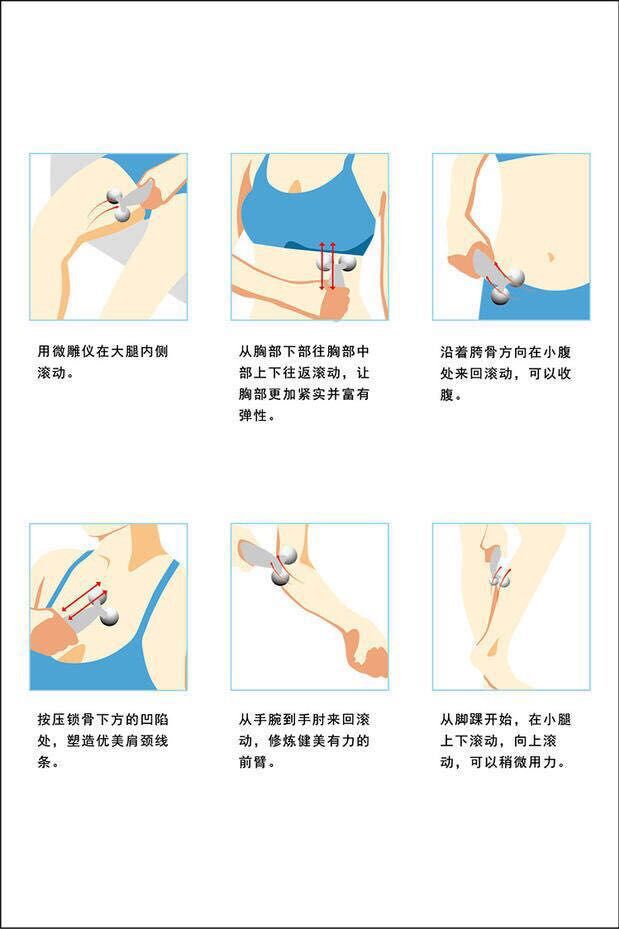 用微雕仪在大腿内侧滚动。

从胸部下部往胸部中部上下往返滚动，让胸部更加紧实并富有弹性。

沿着胯骨方向在小腹处来回滚动，可以收腹。

按压锁骨下方的凹陷处，塑造优美肩颈线条。

从手腕到手肘来回滚动，修炼健美有力的前臂。

从脚踝开始，在小腿上下滚动，向上滚动，可以稍微用力。