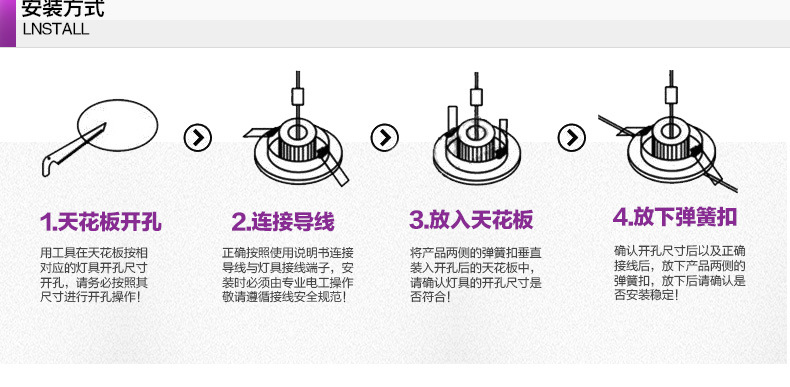 安装方式
LNSTALL

1.天花板开孔

用工具在天花板按相对应的灯具开孔尺寸开孔，请务必按照其尺寸进行开孔操作！

2.连接导线

正确按照使用说明书连接导线与灯具接线端子，安装时必须由专业电工操作敬请遵循接线安全规范！

3.放入天花板

将产品两侧的弹簧扣垂直装入开孔后的天花板中，请确认灯具的开孔尺寸是否符合！

4.放下弹簧扣

确认开孔尺寸后以及正确接线后，放下产品两侧的弹簧扣，放下后请确认是否安装稳定！