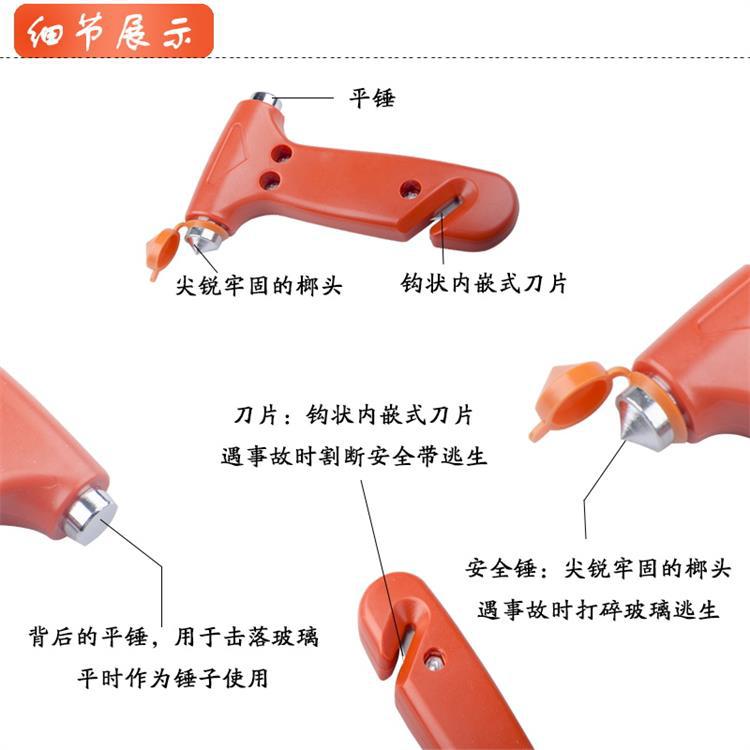 细节展示

平锤

尖锐牢固的榔头

钩状内嵌式刀片

刀片：钩状内嵌式刀片
遇事故时割断安全带逃生

安全锤：尖锐牢固的榔头
遇事故时打碎玻璃逃生

背后的平锤，用于击落玻璃
平时作为锤子使用