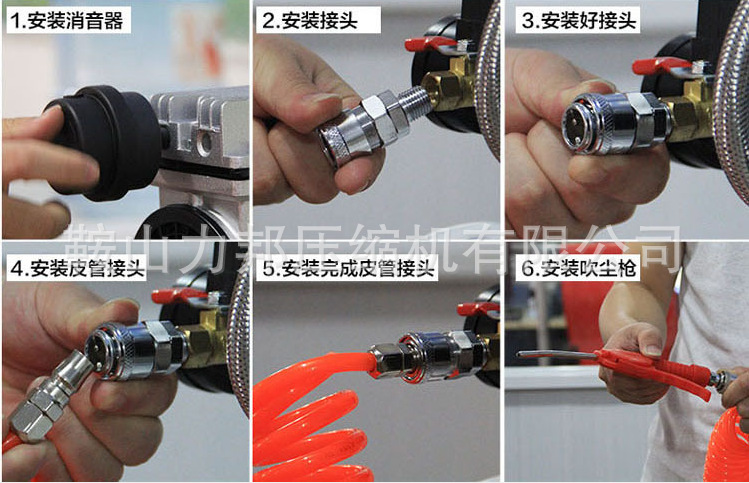 1.安装消音器

2.安装接头

3.安装好接头

鞍山力邦压缩机有限公司

4.安装皮管接头

5.安装完成皮管接头

6.安装吹尘枪